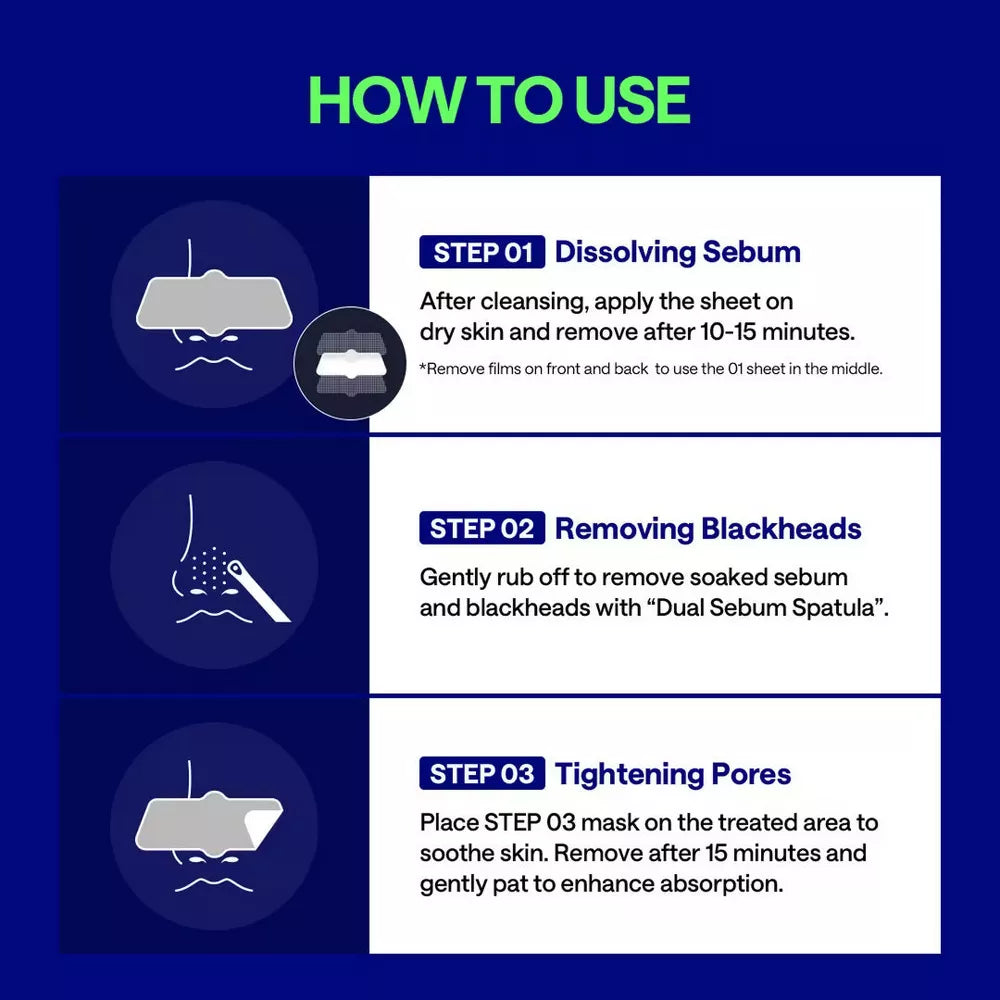 HOW TO USE

STEP 01 Dissolving Sebum

After cleansing, apply the sheet on dry skin and remove after 10-15 minutes.

*Remove films on front and back to use the 01 sheet in the middle.

STEP 02 Removing Blackheads

Gently rub off to remove soaked sebum and blackheads with “Dual Sebum Spatula”.

STEP 03 Tightening Pores

Place STEP 03 mask on the treated area to soothe skin. Remove after 15 minutes and gently pat to enhance absorption.