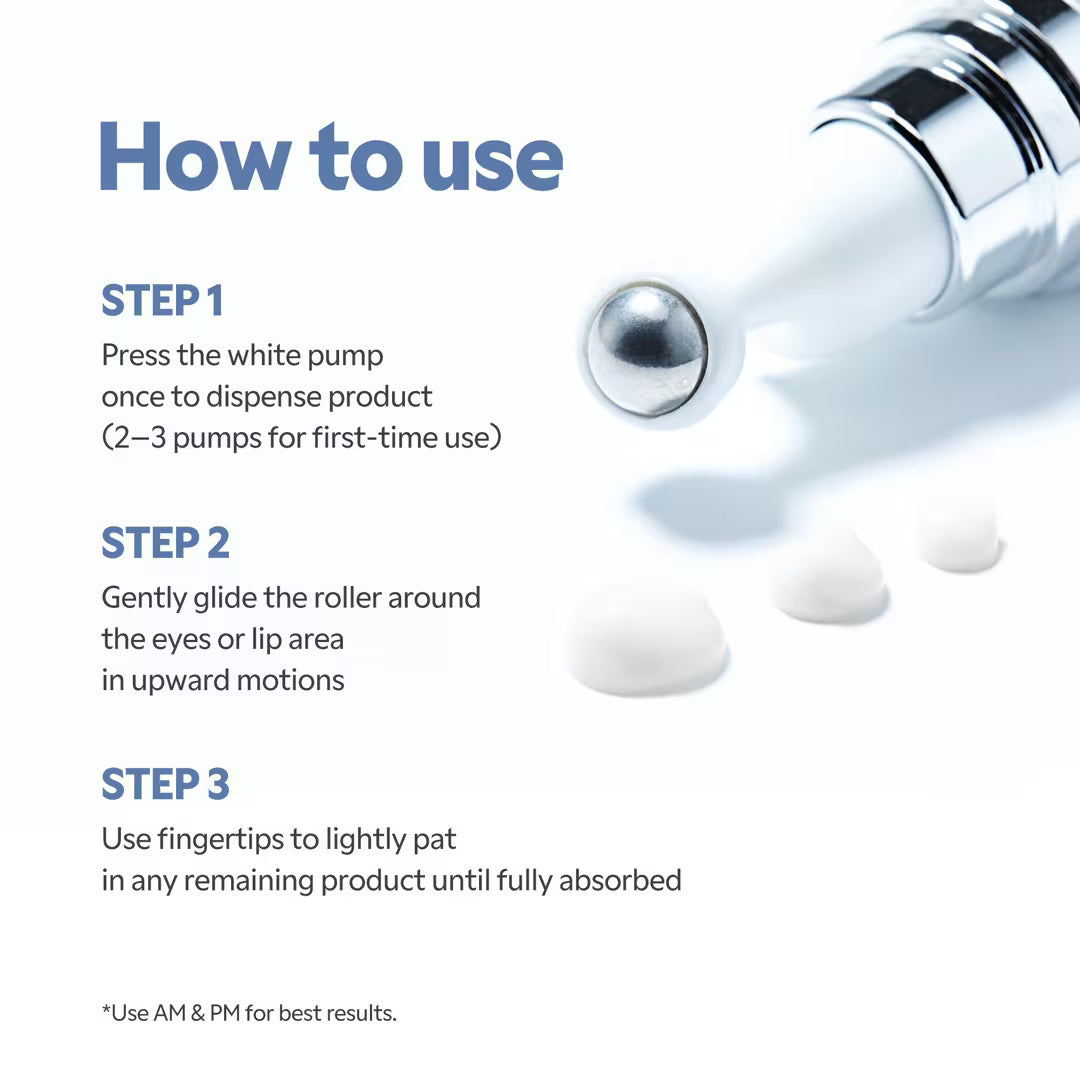 How to use

STEP 1
Press the white pump once to dispense product (2–3 pumps for first-time use)

STEP 2
Gently glide the roller around the eyes or lip area in upward motions

STEP 3
Use fingertips to lightly pat in any remaining product until fully absorbed

*Use AM & PM for best results.